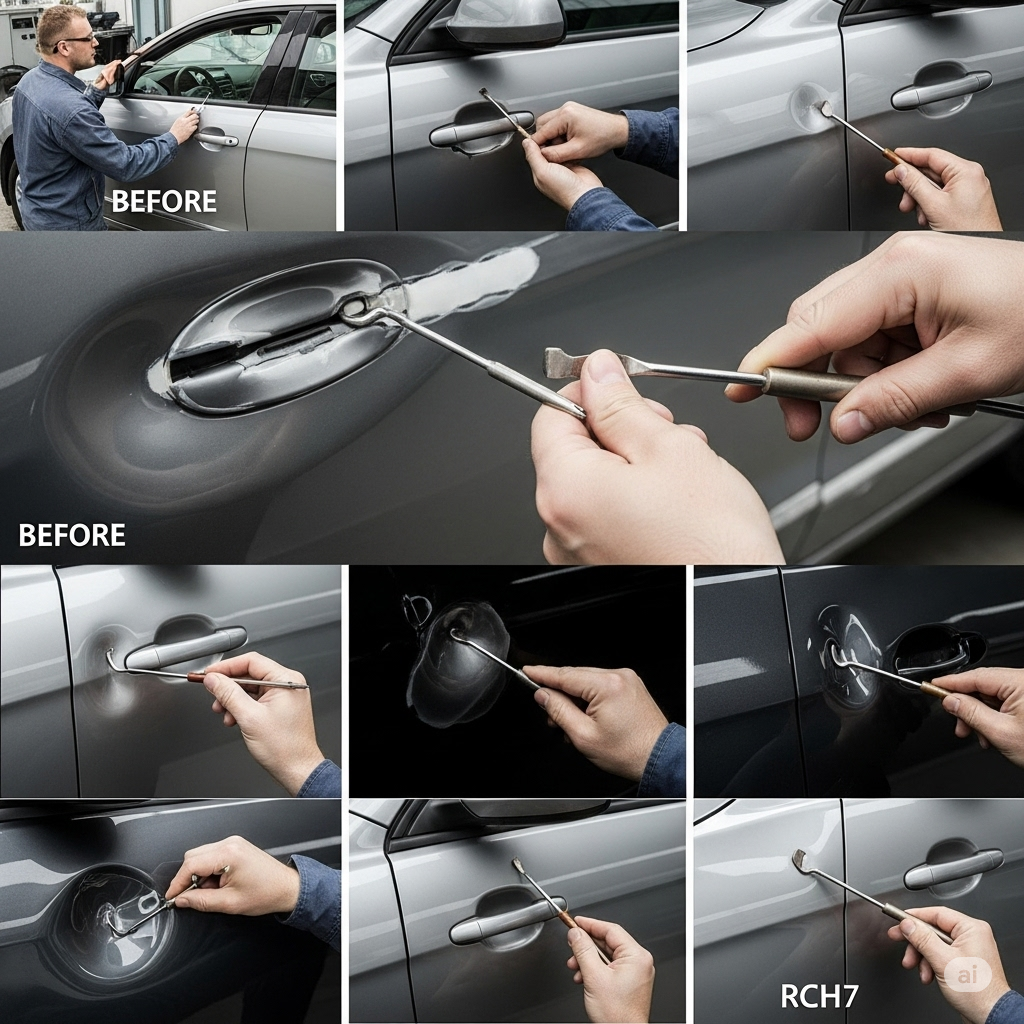 BEFORE

BEFORE

RCH7

ai